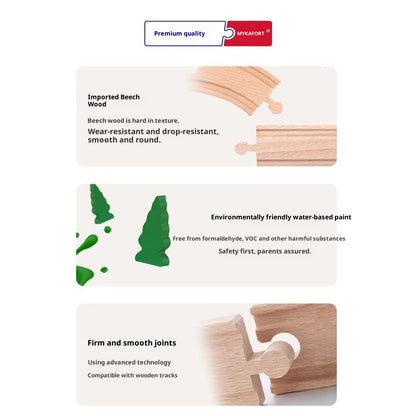 Premium quality
MYKAFORT ®

Imported Beech Wood

Beech wood is hard in texture,

Wear-resistant and drop-resistant, smooth and round.

Environmentally friendly water-based paint

Free from formaldehyde, VOC and other harmful substances

Safety first, parents assured.

Firm and smooth joints

Using advanced technology

Compatible with wooden tracks